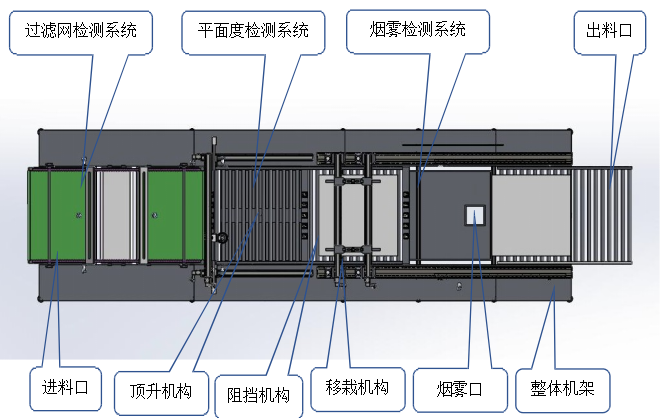 过滤网检测系统

平面度检测系统

烟雾检测系统

出料口

进料口

顶升机构

阻挡机构

移栽机构

烟雾口

整体机架